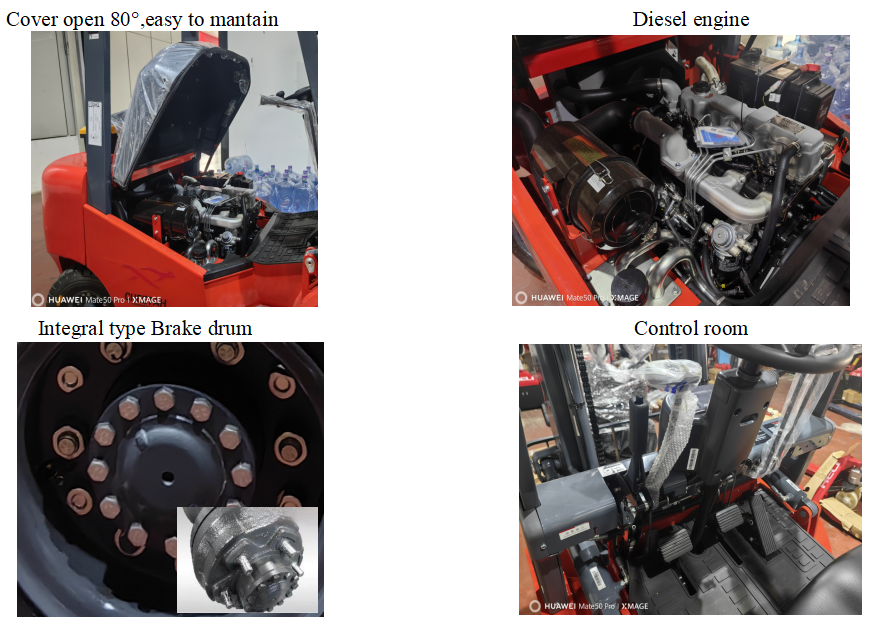 Cover open 80°,easy to mantain

HUAWEI Mate50 Pro | XMAGE

Diesel engine

HUAWEI Mate50 Pro | XMAGE

Integral type Brake drum

Control room

HUAWEI Mate50 Pro | XMAGE